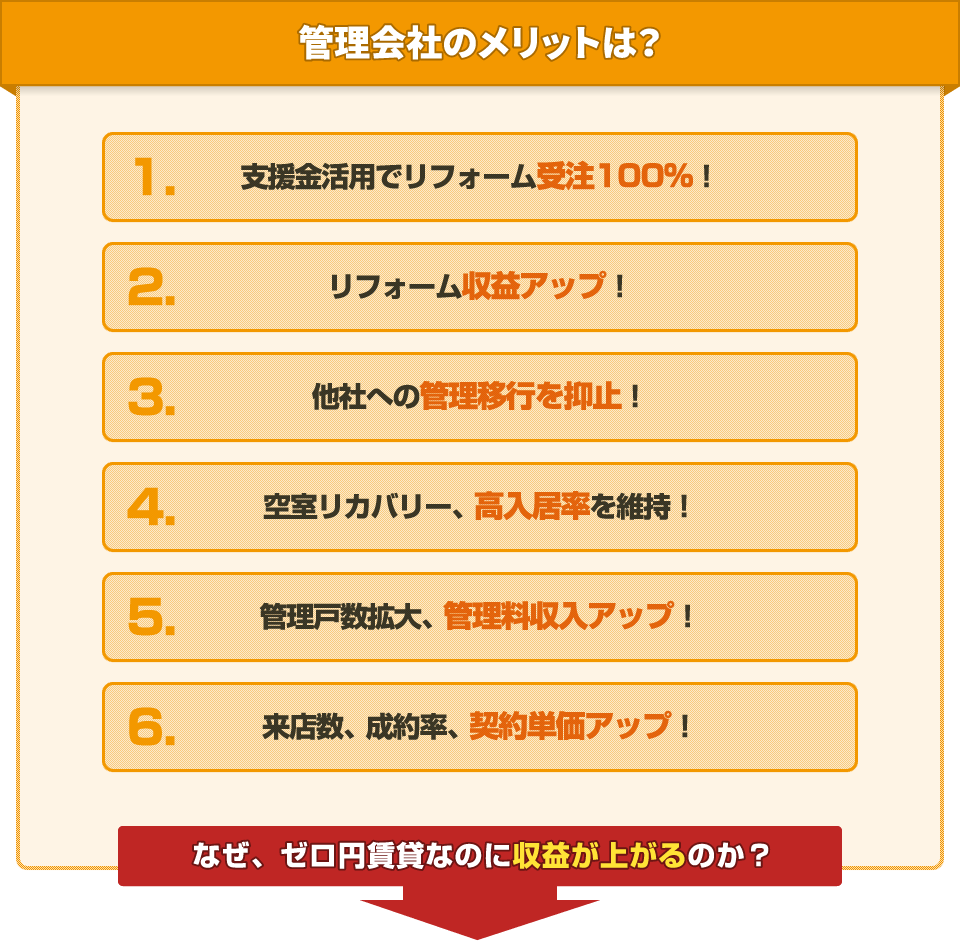 管理会社のメリットは?

1. 支援金活用でリフォーム受注100%!

2. リフォーム収益アップ!

3. 他社への管理移行を抑止!

4. 空室リカバリー、高入居率を維持!

5. 管理戸数拡大、管理料収入アップ!

6. 来店数、成約率、契約単価アップ!

なぜ、ゼロ円賃貸なのに収益が上がるのか?